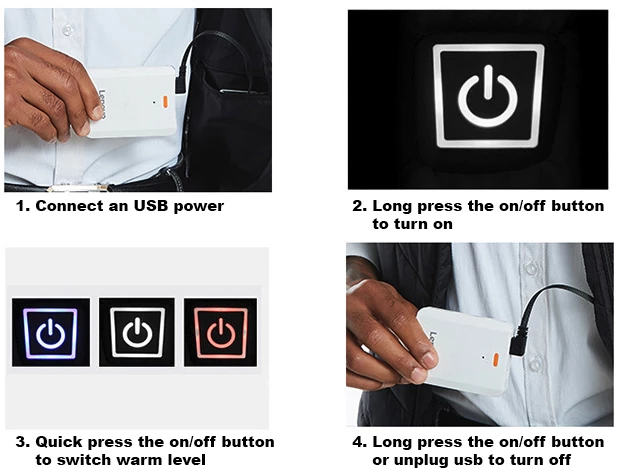 1. Connect an USB power

2. Long press the on/off button to turn on

3. Quick press the on/off button to switch warm level

4. Long press the on/off button or unplug usb to turn off