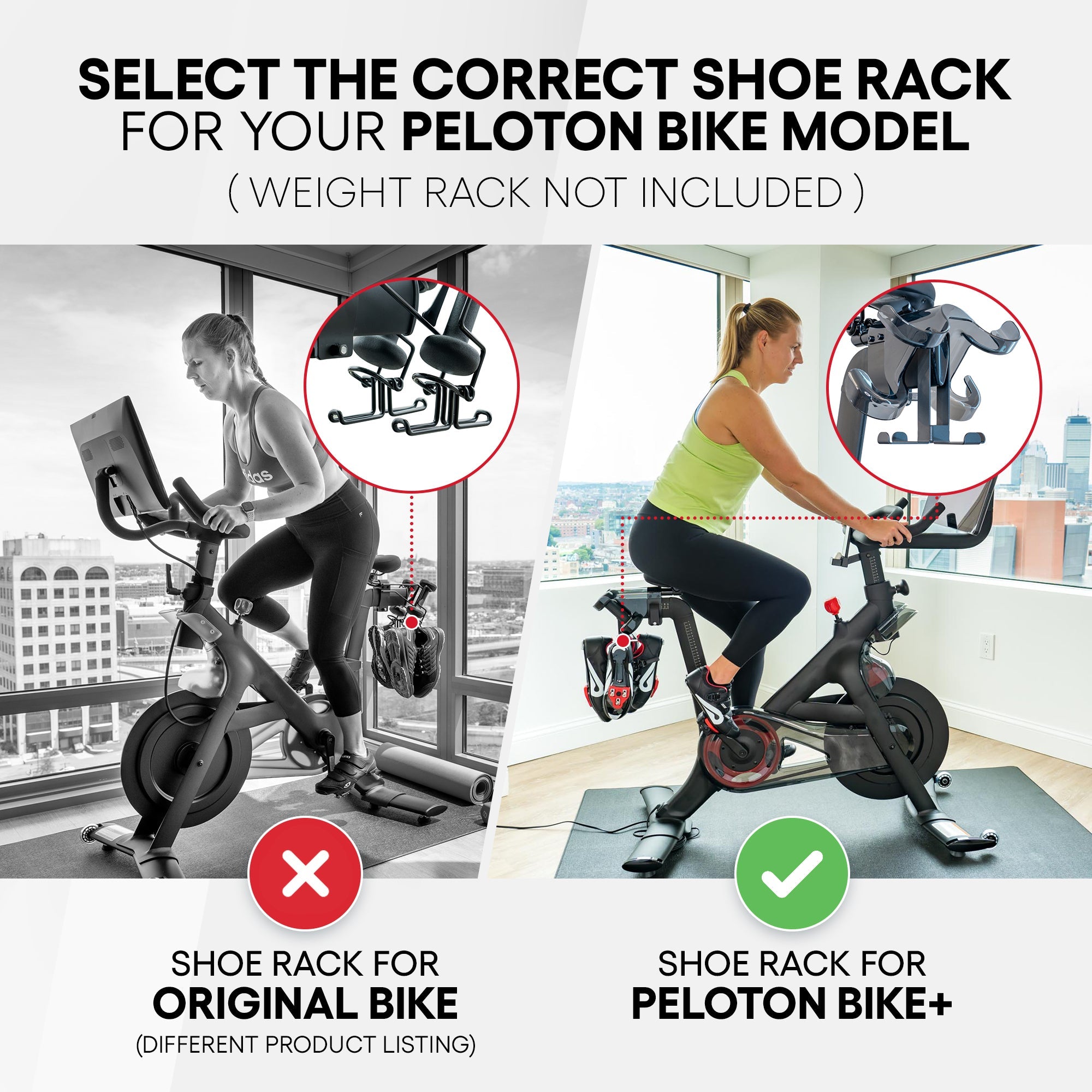 SELECT THE CORRECT SHOE RACK FOR YOUR PELOTON BIKE MODEL

( WEIGHT RACK NOT INCLUDED )

adidas

SHOE RACK FOR
ORIGINAL BIKE
(DIFFERENT PRODUCT LISTING)

SHOE RACK FOR
PELOTON BIKE+