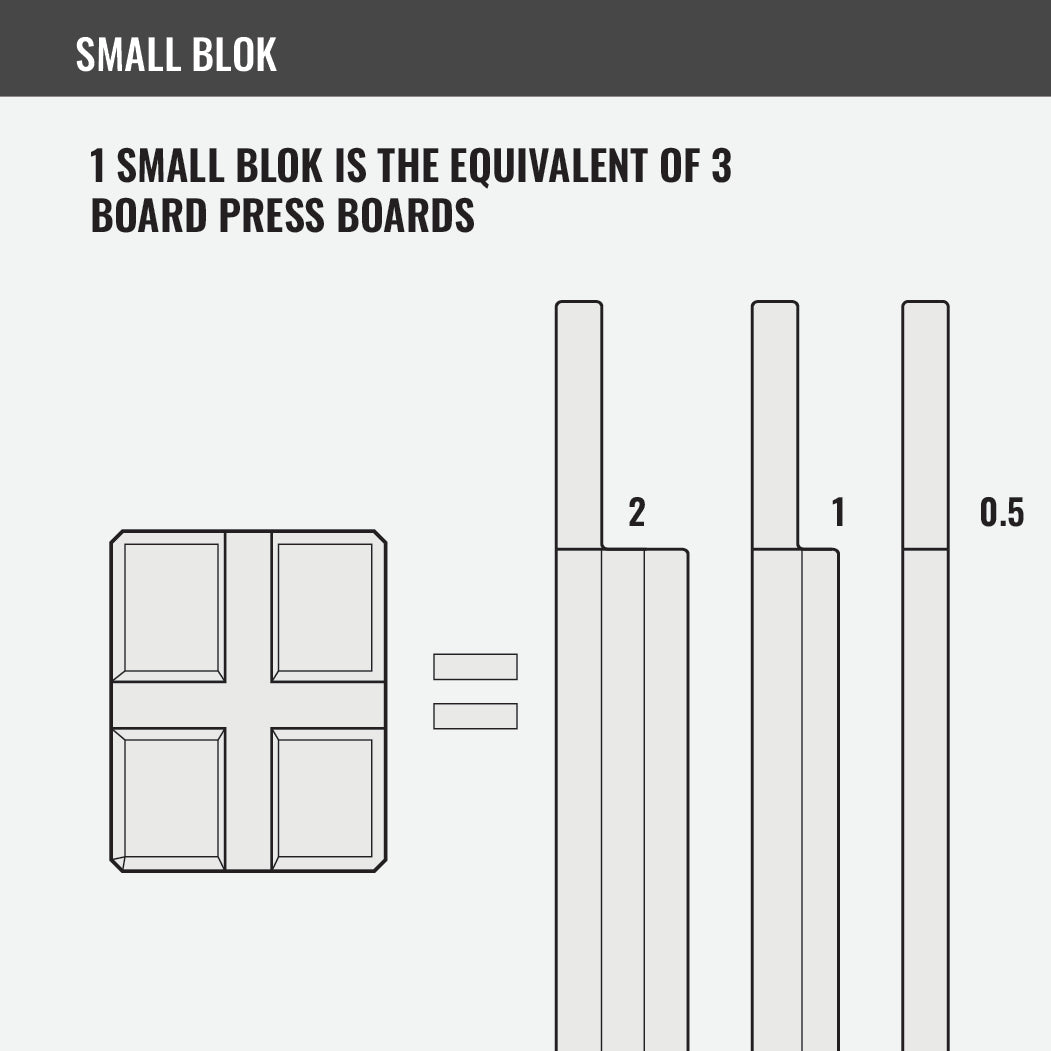 SMALL BLOK

1 SMALL BLOK IS THE EQUIVALENT OF 3 BOARD PRESS BOARDS

2

1

0.5